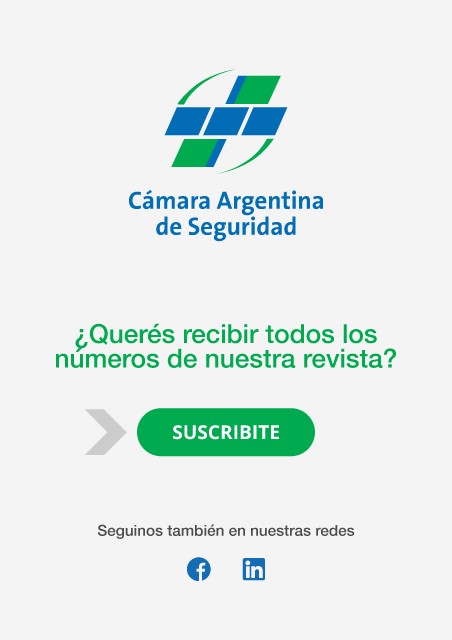 Cámara Argentina
de Seguridad

¿Querés recibir todos los números de nuestra revista?

SUSCRIBITE

Seguinos también en nuestras redes